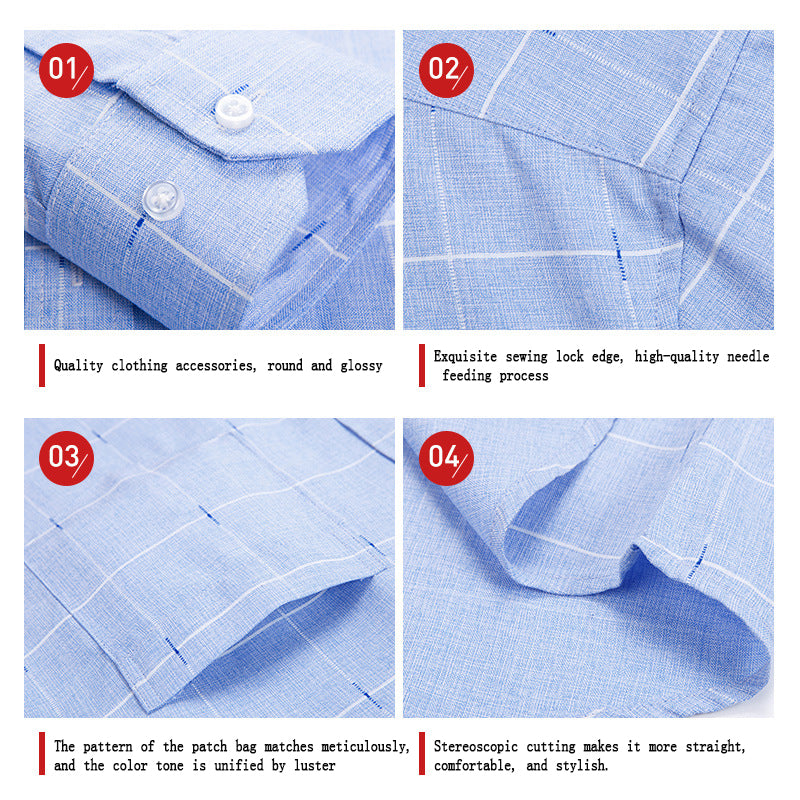 01

Quality clothing accessories, round and glossy

02

Exquisite sewing lock edge, high-quality needle feeding process

03

The pattern of the patch bag matches meticulously, and the color tone is unified by luster

04

Stereoscopic cutting makes it more straight, comfortable, and stylish.